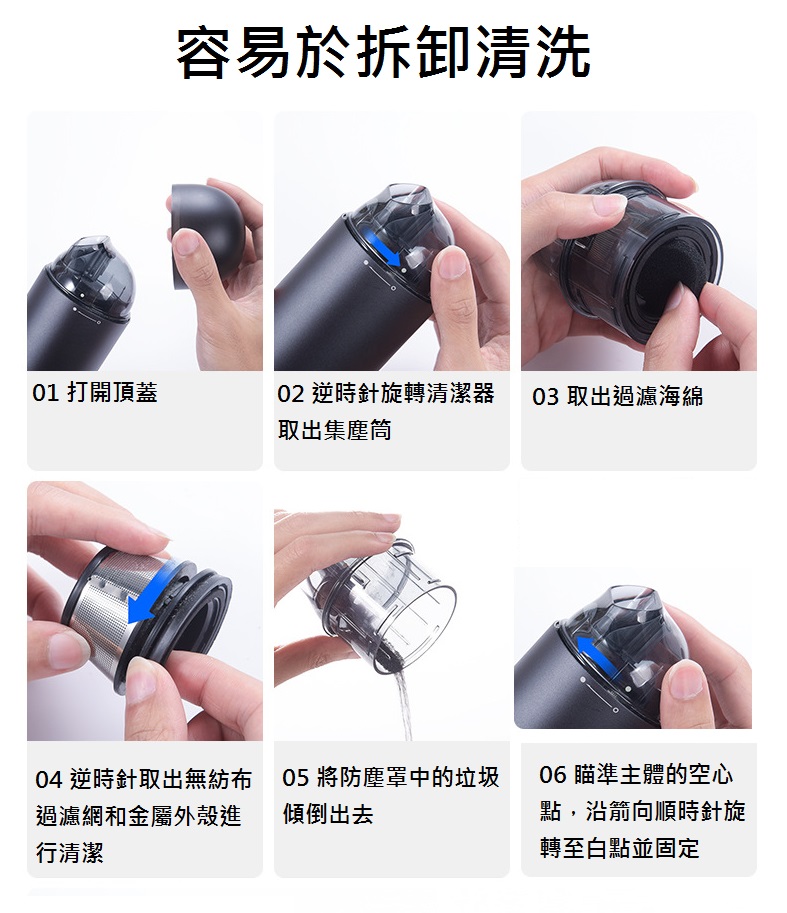 容易於拆卸清洗

01 打開頂蓋

02 逆時針旋轉清潔器取出集塵筒

03 取出過濾海綿

04 逆時針取出無紡布過濾網和金屬外殼進行清潔

05 將防塵罩中的垃圾傾倒出去

06 瞄準主體的空心點，沿箭向順時針旋轉至白點並固定